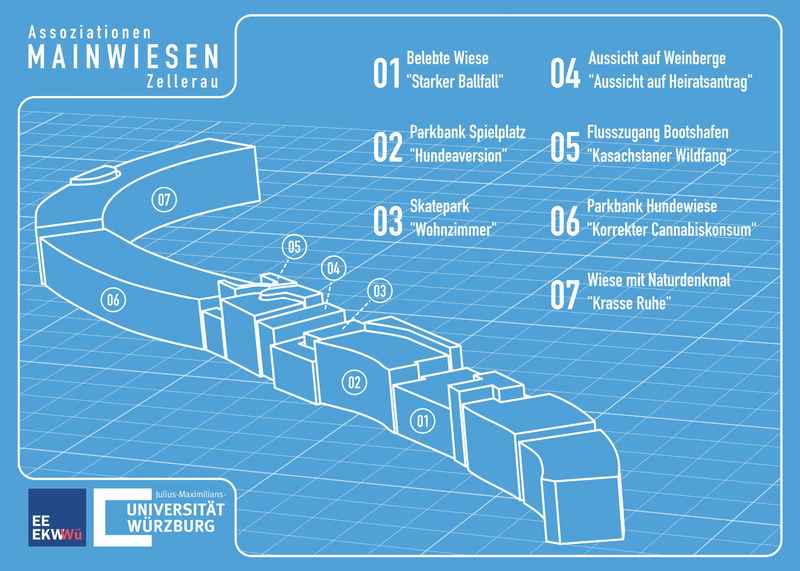 Assoziationen
MAINWIESEN
Zellerau

01 Belebte Wiese
"Starker Ballfall"

02 Parkbank Spielplatz
"Hundeaversion"

03 Skatepark
"Wohnzimmer"

04 Aussicht auf Weinberge
"Aussicht auf Heiratsantrag"

05 Flusszugang Bootshafen
"Kasachstaner Wildfang"

06 Parkbank Hundewiese
"Korrekter Cannabiskonsum"

07 Wiese mit Naturdenkmal
"Krasse Ruhe"

07
05
04
03
06
02
01

EE
EKWWü

Julius-Maximilians-
UNIVERSITÄT
WÜRZBURG