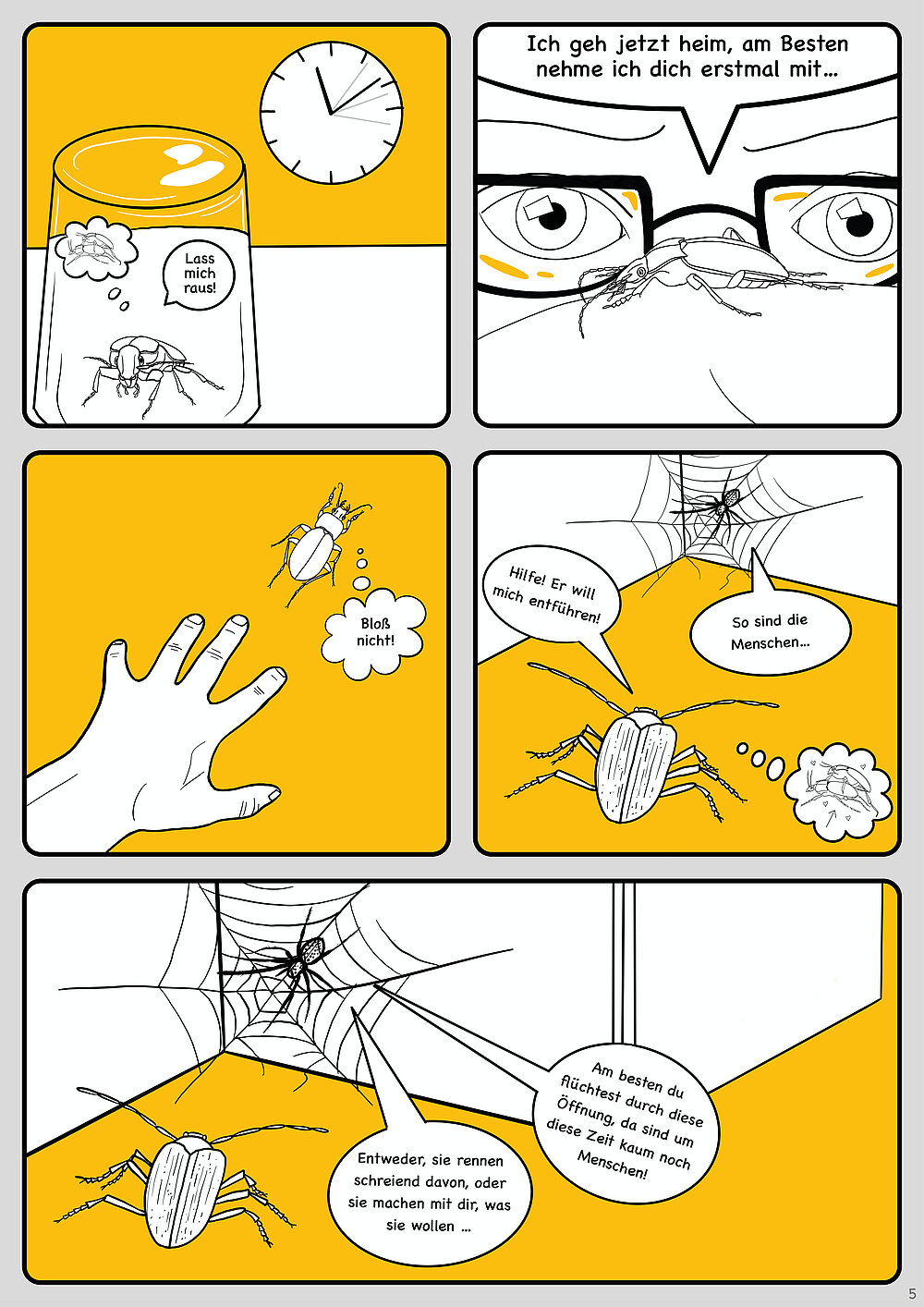 Lass mich raus!

Ich geh jetzt heim, am Besten nehme ich dich erstmal mit...

Bloß nicht!

Hilfe! Er will mich entführen!

So sind die Menschen...

Entweder, sie rennen schreiend davon, oder sie machen mit dir, was sie wollen ...

Am besten du flüchtest durch diese Öffnung, da sind um diese Zeit kaum noch Menschen!

5